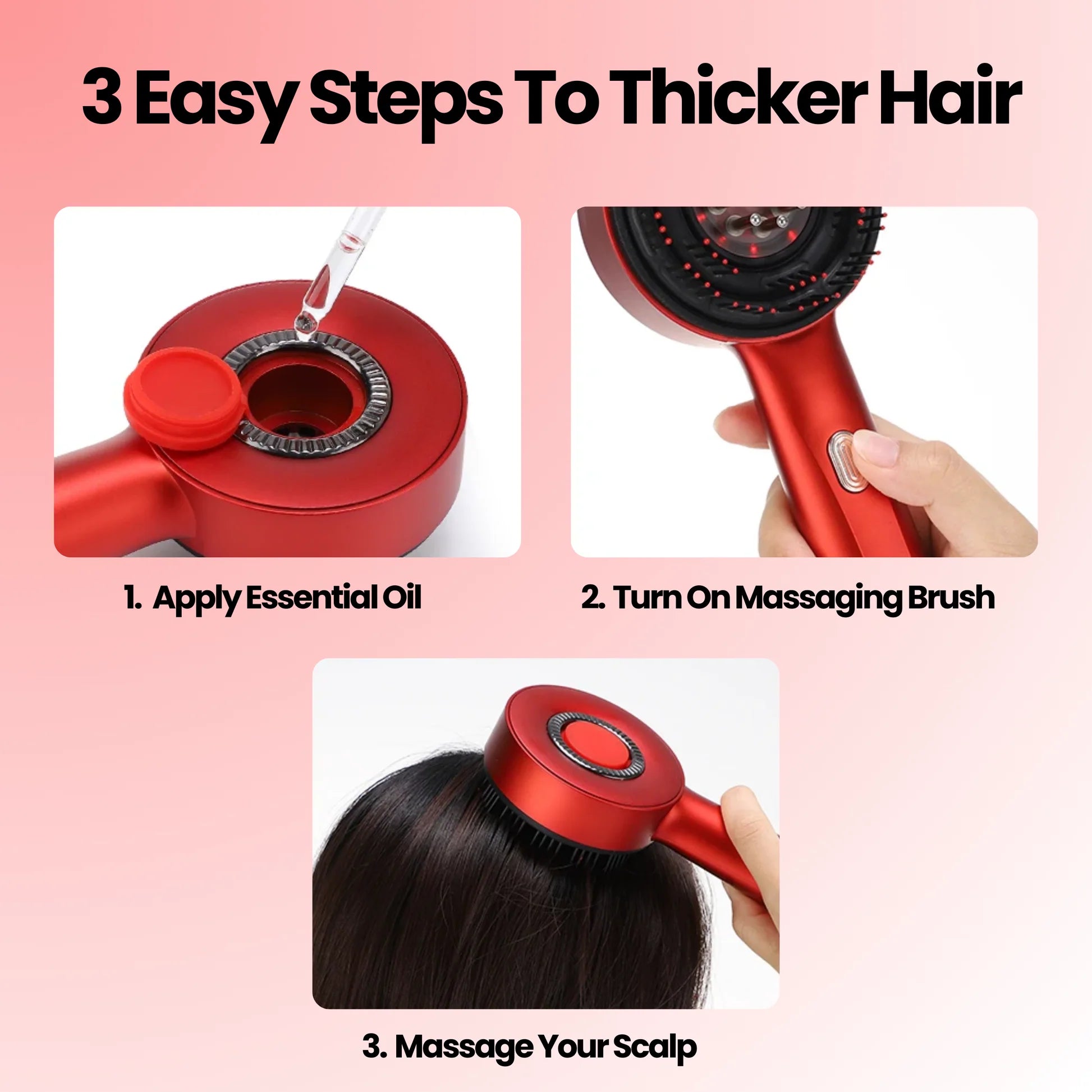 3 Easy Steps To Thicker Hair

1. Apply Essential Oil

2. Turn On Massaging Brush

3. Massage Your Scalp